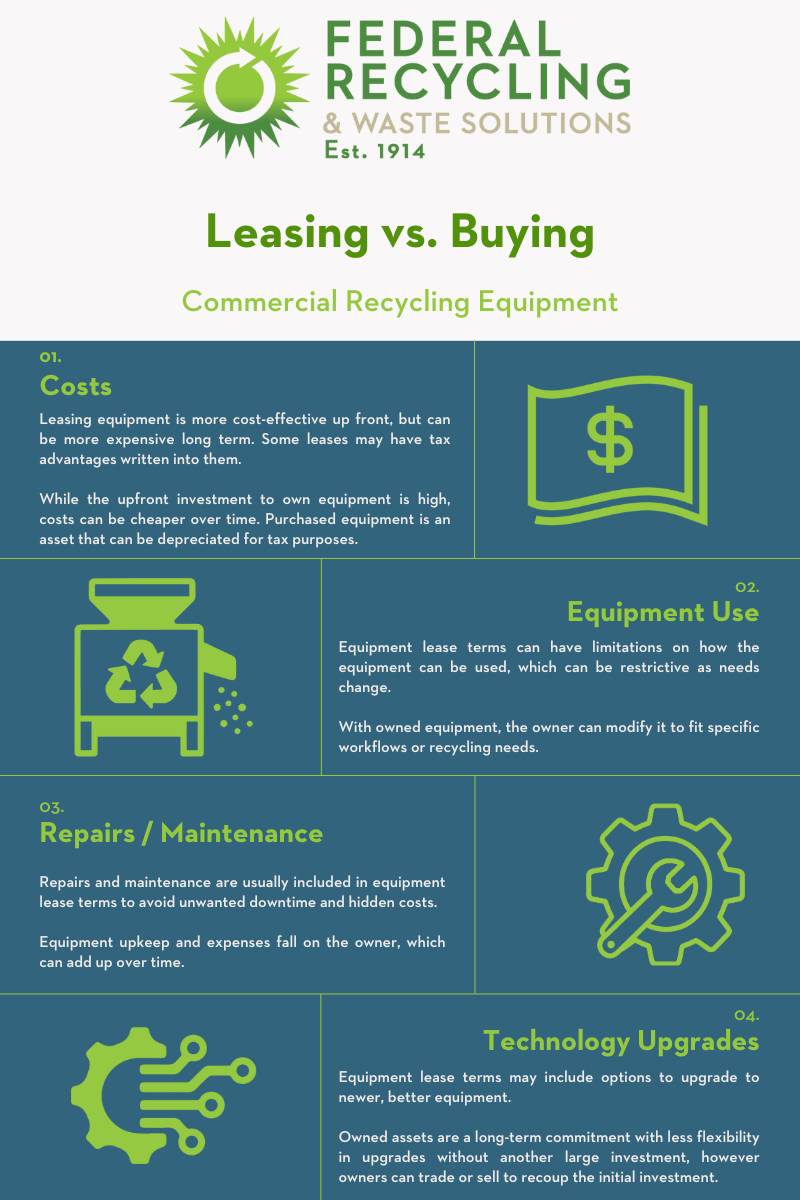 FEDERAL RECYCLING
& WASTE SOLUTIONS
Est. 1914

Leasing vs. Buying

Commercial Recycling Equipment

01.
Costs

Leasing equipment is more cost-effective up front, but can be more expensive long term. Some leases may have tax advantages written into them.

While the upfront investment to own equipment is high, costs can be cheaper over time. Purchased equipment is an asset that can be depreciated for tax purposes.

$

02.
Equipment Use

Equipment lease terms can have limitations on how the equipment can be used, which can be restrictive as needs change.

With owned equipment, the owner can modify it to fit specific workflows or recycling needs.

03.
Repairs / Maintenance

Repairs and maintenance are usually included in equipment lease terms to avoid unwanted downtime and hidden costs.

Equipment upkeep and expenses fall on the owner, which can add up over time.

04.
Technology Upgrades

Equipment lease terms may include options to upgrade to newer, better equipment.

Owned assets are a long-term commitment with less flexibility in upgrades without another large investment, however owners can trade or sell to recoup the initial investment.